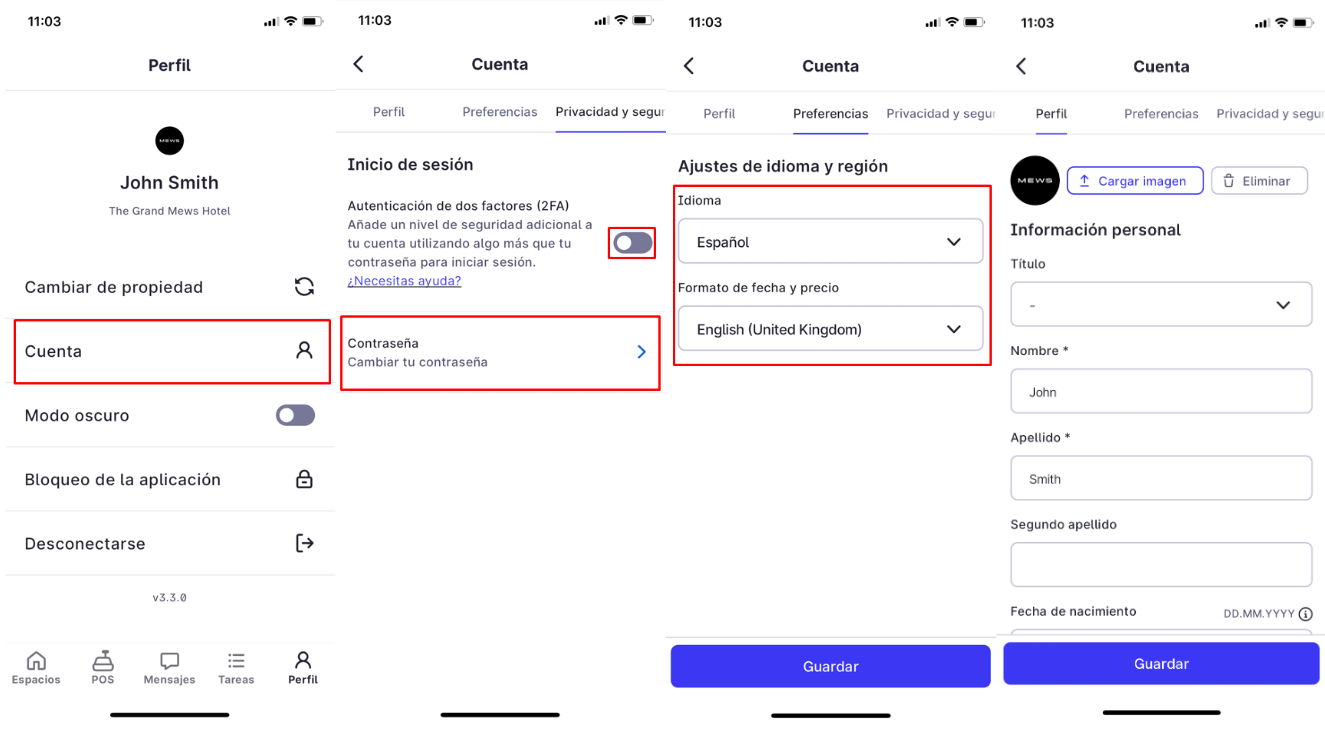 11:03

Perfil

MEWS

John Smith

The Grand Mews Hotel

Cambiar de propiedad

Cuenta

Modo oscuro

Bloqueo de la aplicación

Desconectarse

v3.3.0

Espacios POS Mensajes Tareas Perfil

11:03

Cuenta

Perfil Preferencias Privacidad y segur

Inicio de sesión

Autenticación de dos factores (2FA)
Añade un nivel de seguridad adicional a tu cuenta utilizando algo más que tu contraseña para iniciar sesión.
¿Necesitas ayuda?

Contraseña
Cambiar tu contraseña

11:03

Cuenta

Perfil Preferencias Privacidad y segur

Ajustes de idioma y región

Idioma

Español

Formato de fecha y precio

English (United Kingdom)

Guardar

11:03

Cuenta

Perfil Preferencias Privacidad y segur

MEWS

Cargar imagen

Eliminar

Información personal

Título

-

Nombre *

John

Apellido *

Smith

Segundo apellido

Fecha de nacimiento DD.MM.YYYY

Guardar